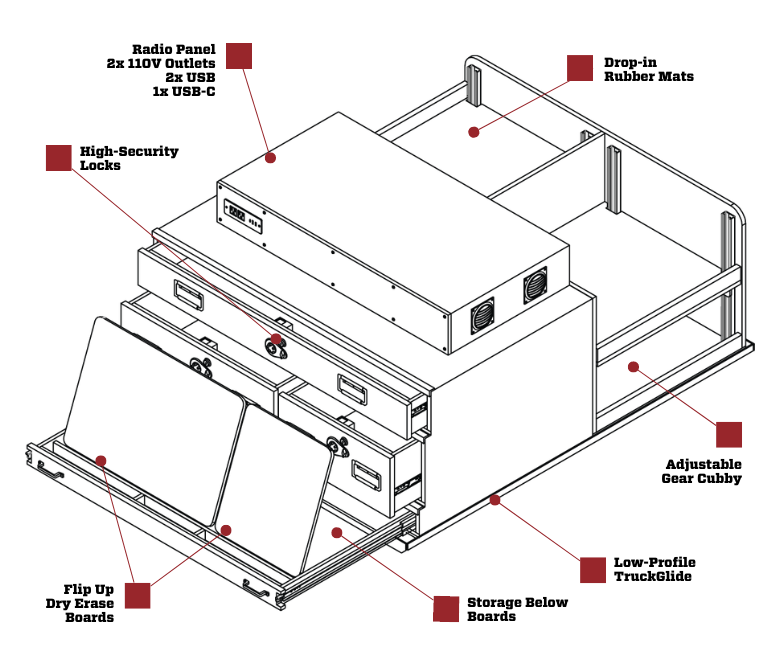 Radio Panel
2x 110V Outlets
2x USB
1x USB-C

Drop-in
Rubber Mats

High-Security
Locks

Adjustable
Gear Cubby

Low-Profile
TruckGlide

Flip Up
Dry Erase
Boards

Storage Below
Boards